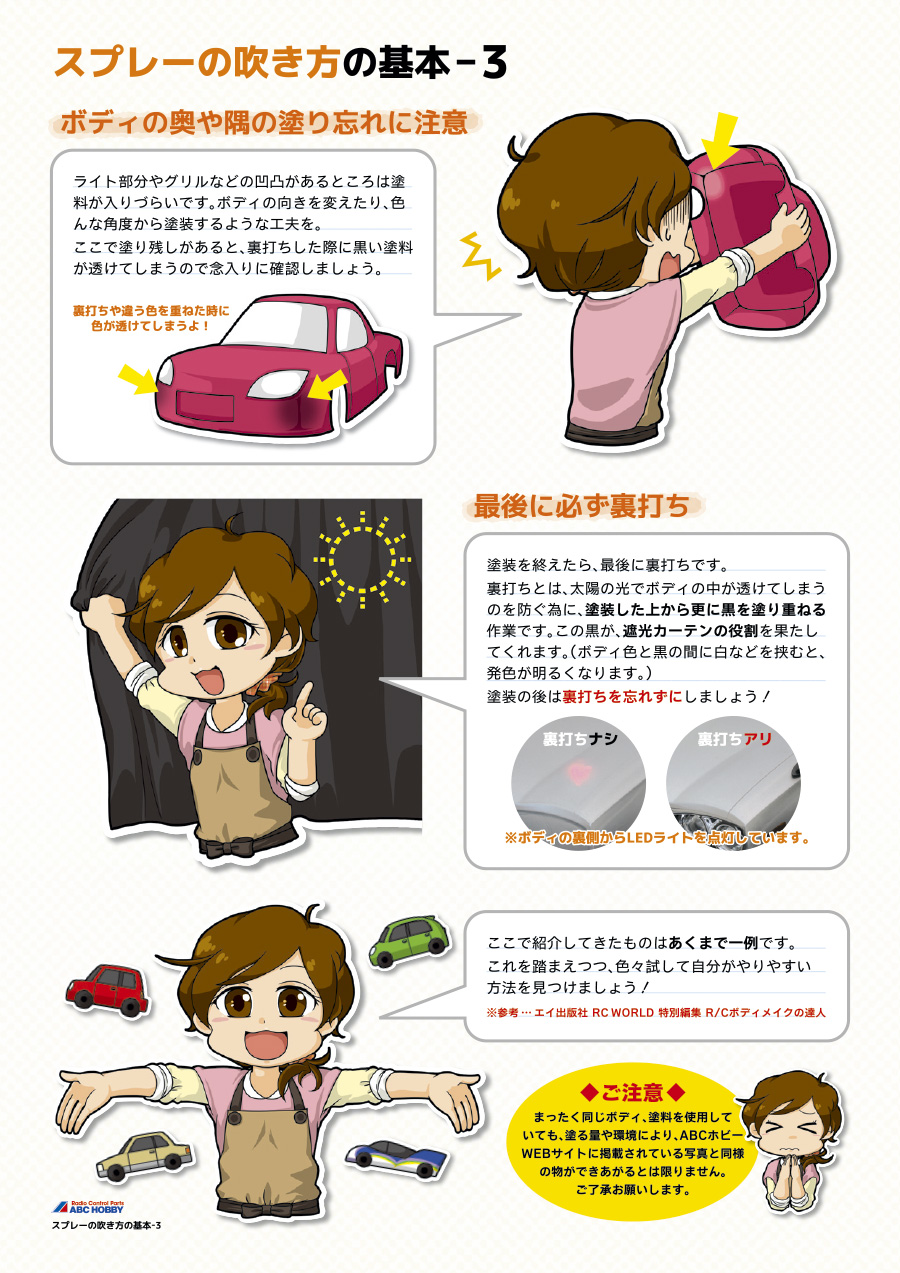 スプレーの吹き方の基本－3

ボディの奥や隅の塗り忘れに注意

ライト部分やグリルなどの凹凸があるところは塗料が入りづらいです。ボディの向きを変えたり、色んな角度から塗装するような工夫を。
ここで塗り残しがあると、裏打ちした際に黒い塗料が透けてしまうので念入りに確認しましょう。

裏打ちや違う色を重ねた時に色が透けてしまうよ！

最後に必ず裏打ち

塗装を終えたら、最後に裏打ちです。
裏打ちとは、太陽の光でボディの中が透けてしまうのを防ぐ為に、塗装した上から更に黒を塗り重ねる作業です。この黒が、遮光カーテンの役割を果たしてくれます。（ボディ色と黒の間に白などを挟むと、発色が明るくなります。）
塗装の後は裏打ちを忘れずにしましょう！

裏打ちナシ

裏打ちアリ

※ボディの裏側からLEDライトを点灯しています。

ここで紹介してきたものはあくまで一例です。
これを踏まえつつ、色々試して自分がやりやすい方法を見つけましょう！

※参考 … エイ出版社 RC WORLD 特別編集 R/Cボディメイクの達人

◆ご注意◆
まったく同じボディ、塗料を使用していても、塗る量や環境により、ABCホビーWEBサイトに掲載されている写真と同様の物ができあがるとは限りません。
ご了承お願いします。

Radio Control Parts ABC HOBBY
スプレーの吹き方の基本-3