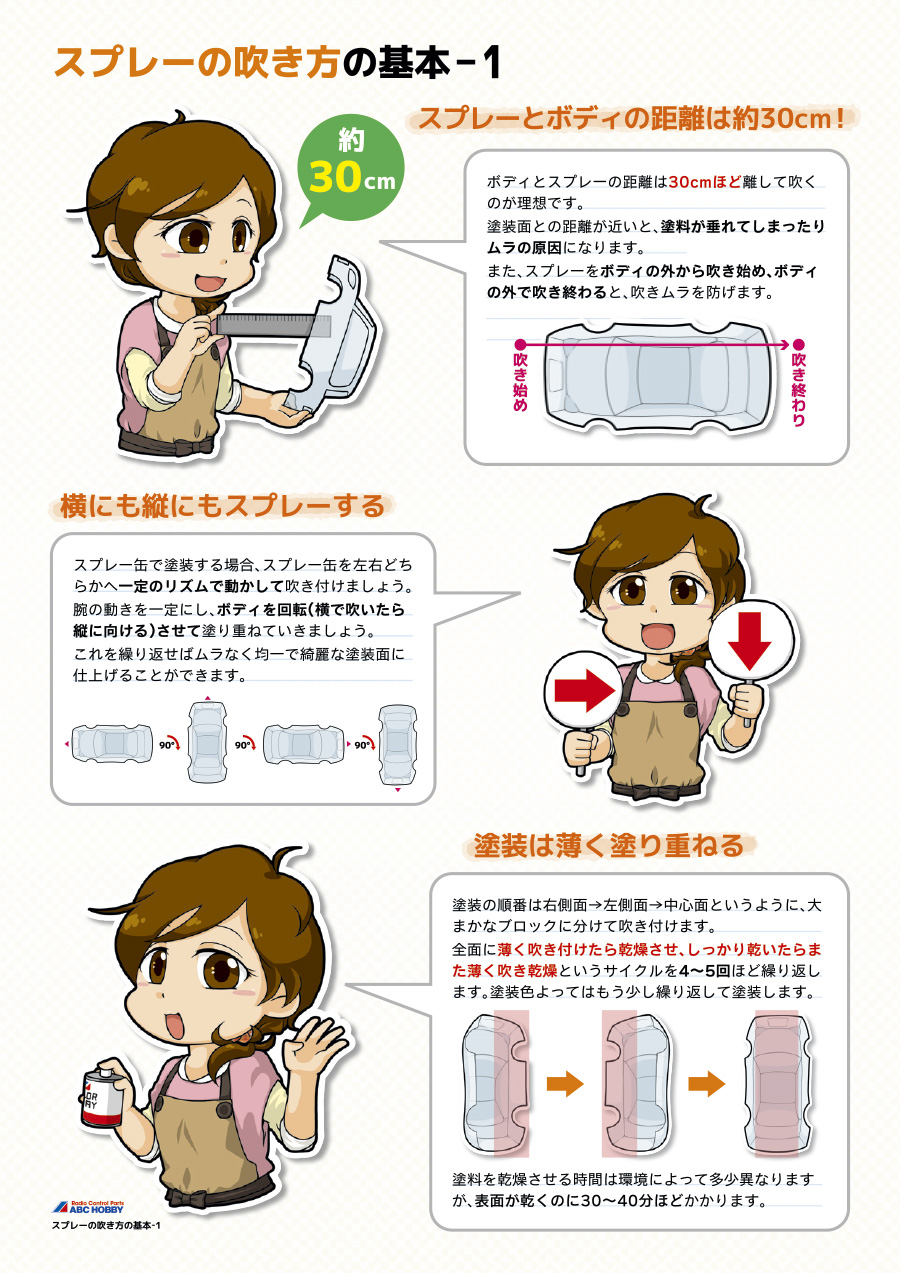 スプレーの吹き方の基本－1

スプレーとボディの距離は約30cm！

約
30cm

ボディとスプレーの距離は30cmほど離して吹くのが理想です。
塗装面との距離が近いと、塗料が垂れてしまったりムラの原因になります。
また、スプレーをボディの外から吹き始め、ボディの外で吹き終わると、吹きムラを防げます。

吹き始め
吹き終わり

横にも縦にもスプレーする

スプレー缶で塗装する場合、スプレー缶を左右どちらかへ一定のリズムで動かして吹き付けましょう。
腕の動きを一定にし、ボディを回転(横で吹いたら縦に向ける)させて塗り重ねていきましょう。
これを繰り返せばムラなく均一で綺麗な塗装面に仕上げることができます。

90°
90°
90°

塗装は薄く塗り重ねる

塗装の順番は右側面→左側面→中心面というように、大まかなブロックに分けて吹き付けます。
全面に薄く吹き付けたら乾燥させ、しっかり乾いたらまた薄く吹き乾燥というサイクルを4〜5回ほど繰り返します。塗装色よってはもう少し繰り返して塗装します。

塗料を乾燥させる時間は環境によって多少異なりますが、表面が乾くのに30〜40分ほどかかります。

Radio Control Parts
ABC HOBBY
スプレーの吹き方の基本-1